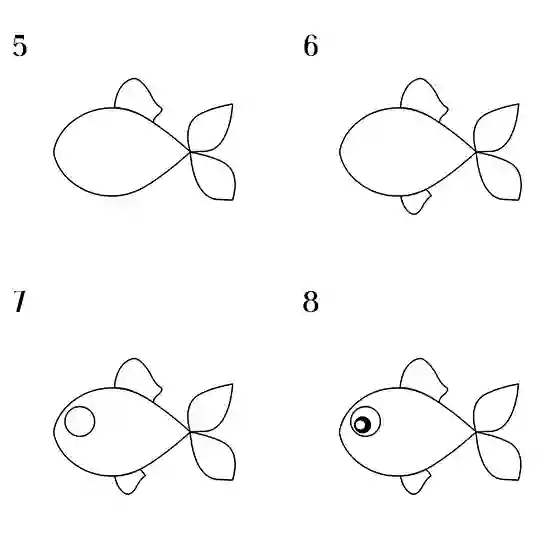 5

6

7

8